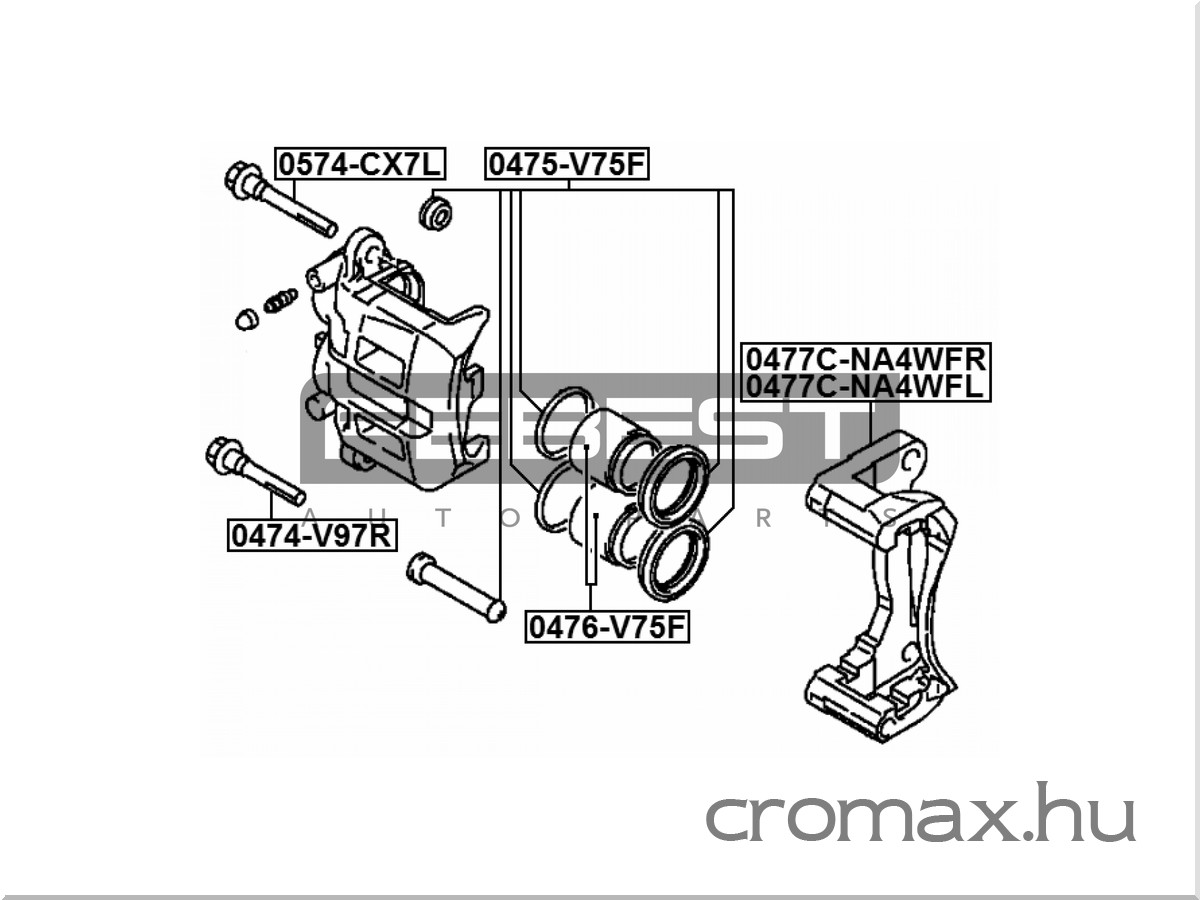 0574-CX7L
0475-V75F
0477C-NA4WFR
0477C-NA4WFL
FEBEST
AUTO PARTS
0474-V97R
0476-V75F
cromax.hu