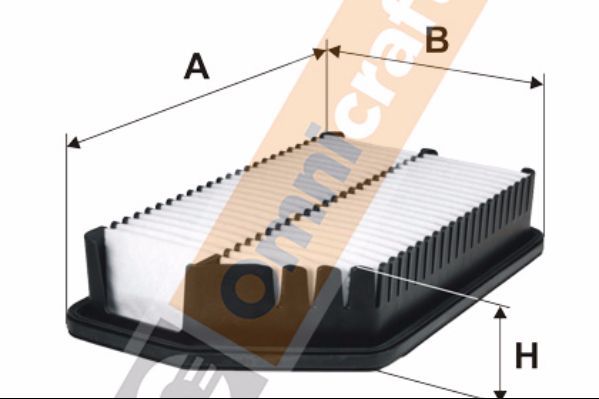 A
B
H
omnicraft