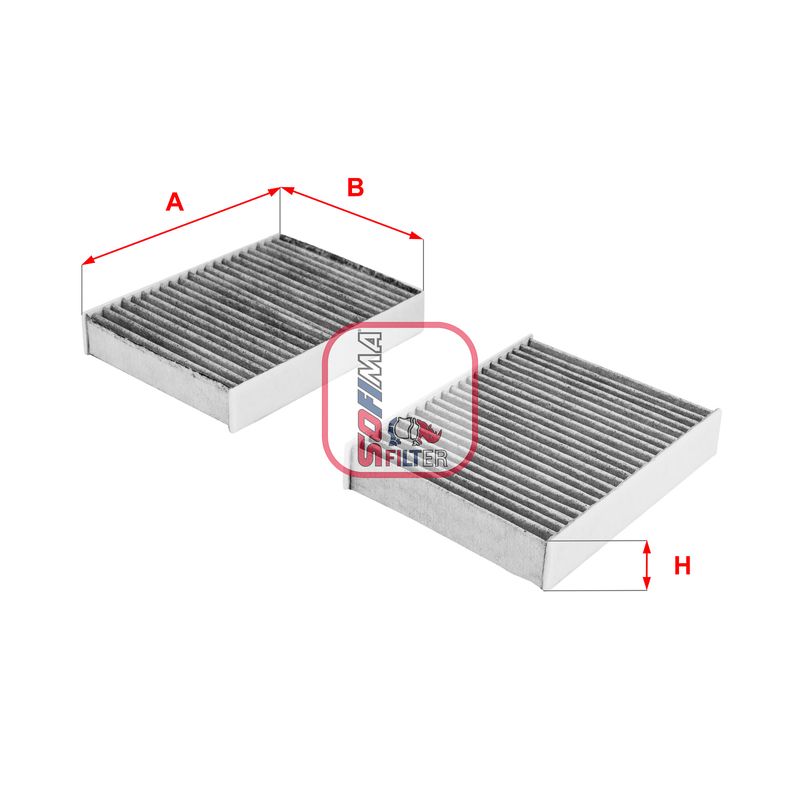 A

B

SOFIMA
FILTER

H